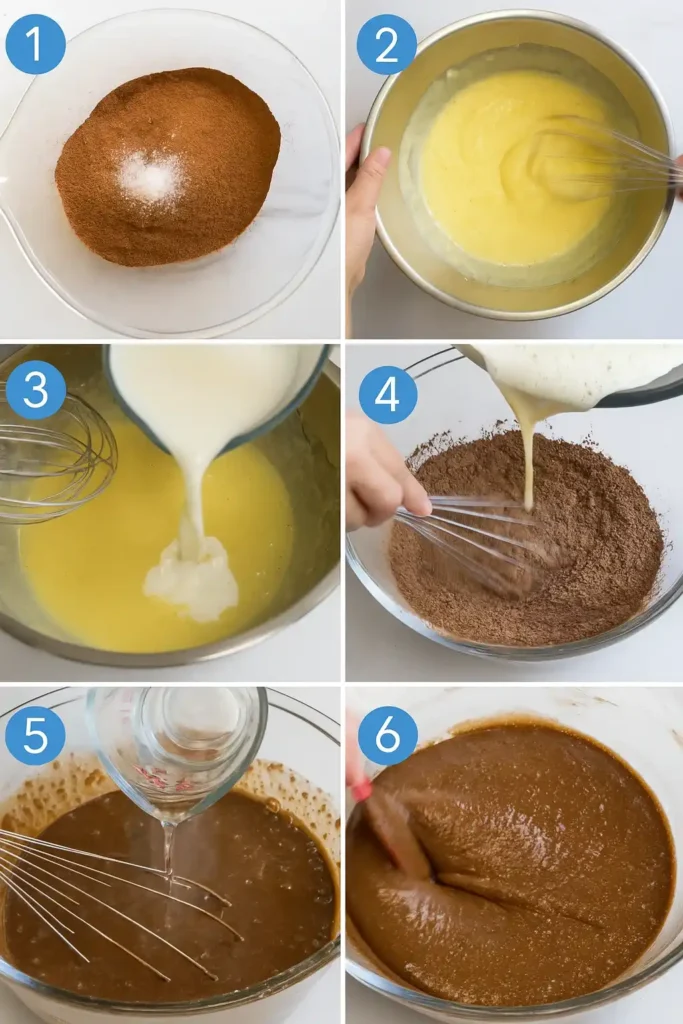 1
2
3
4
5
6