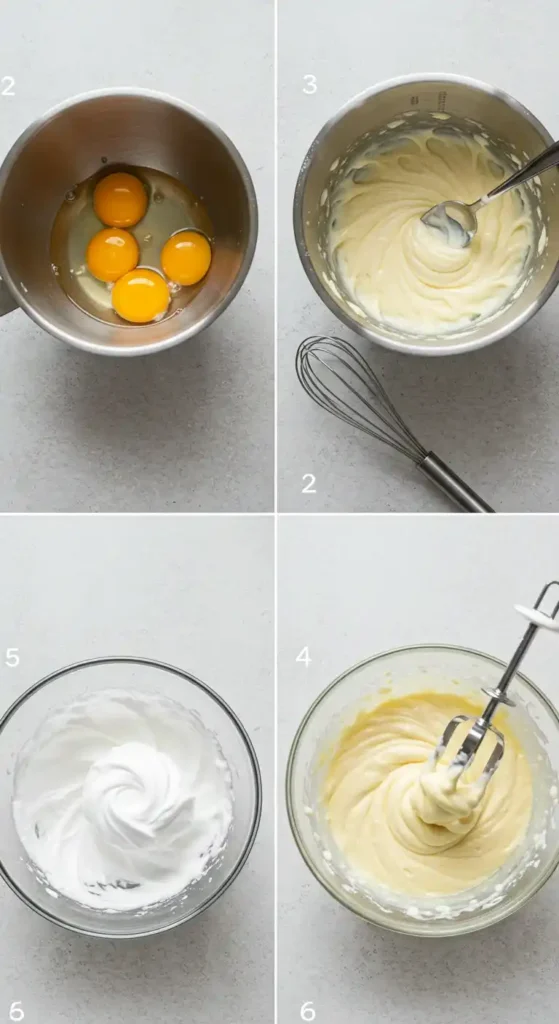 2

3

2

5

4

6

6